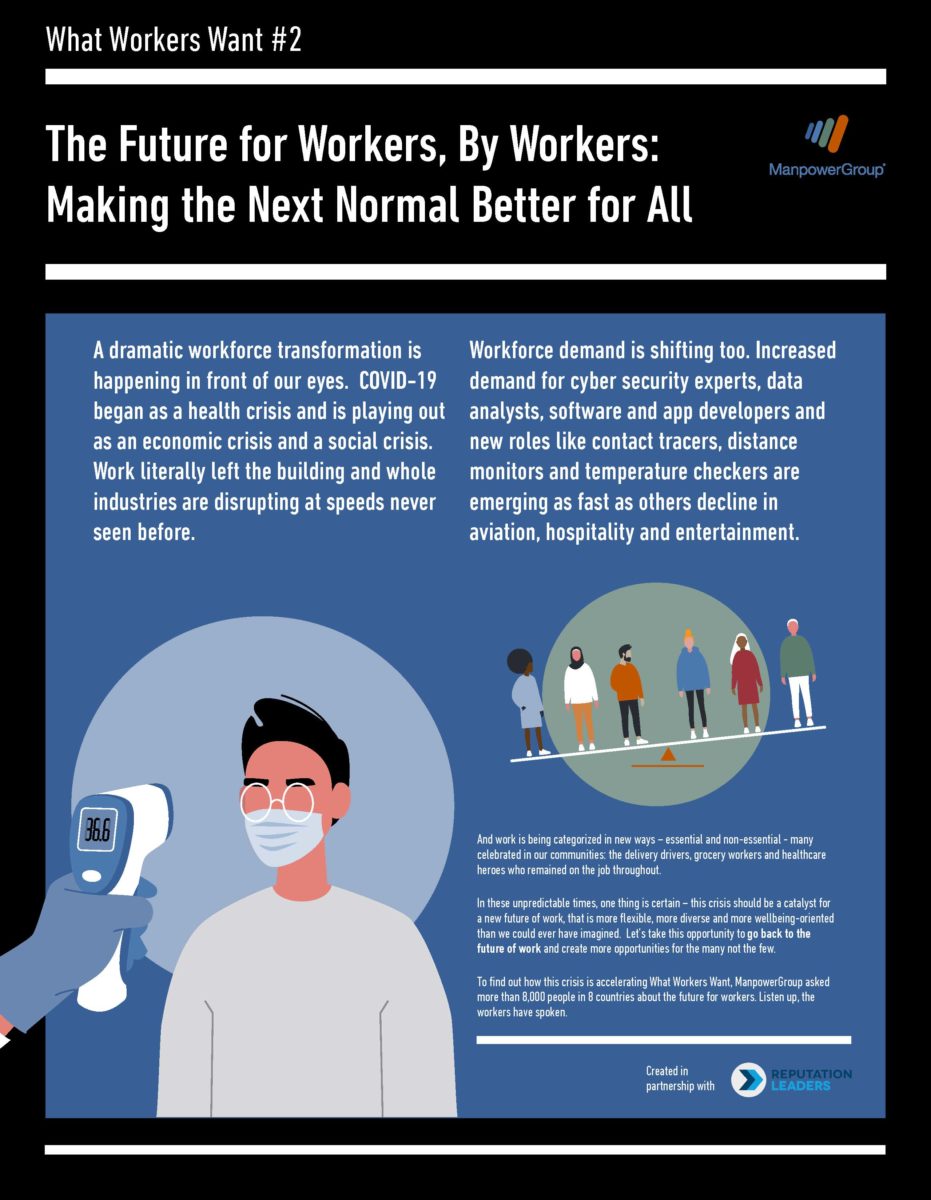 What Workers Want #2

The Future for Workers, By Workers: Making the Next Normal Better for All

ManpowerGroup

A dramatic workforce transformation is happening in front of our eyes. COVID-19 began as a health crisis and is playing out as an economic crisis and a social crisis. Work literally left the building and whole industries are disrupting at speeds never seen before.

Workforce demand is shifting too. Increased demand for cyber security experts, data analysts, software and app developers and new roles like contact tracers, distance monitors and temperature checkers are emerging as fast as others decline in aviation, hospitality and entertainment.

36.6

And work is being categorized in new ways – essential and non-essential - many celebrated in our communities: the delivery drivers, grocery workers and healthcare heroes who remained on the job throughout.

In these unpredictable times, one thing is certain – this crisis should be a catalyst for a new future of work, that is more flexible, more diverse and more wellbeing-oriented than we could ever have imagined. Let's take this opportunity to go back to the future of work and create more opportunities for the many not the few.

To find out how this crisis is accelerating What Workers Want, ManpowerGroup asked more than 8,000 people in 8 countries about the future for workers. Listen up, the workers have spoken.

Created in partnership with REPUTATION LEADERS