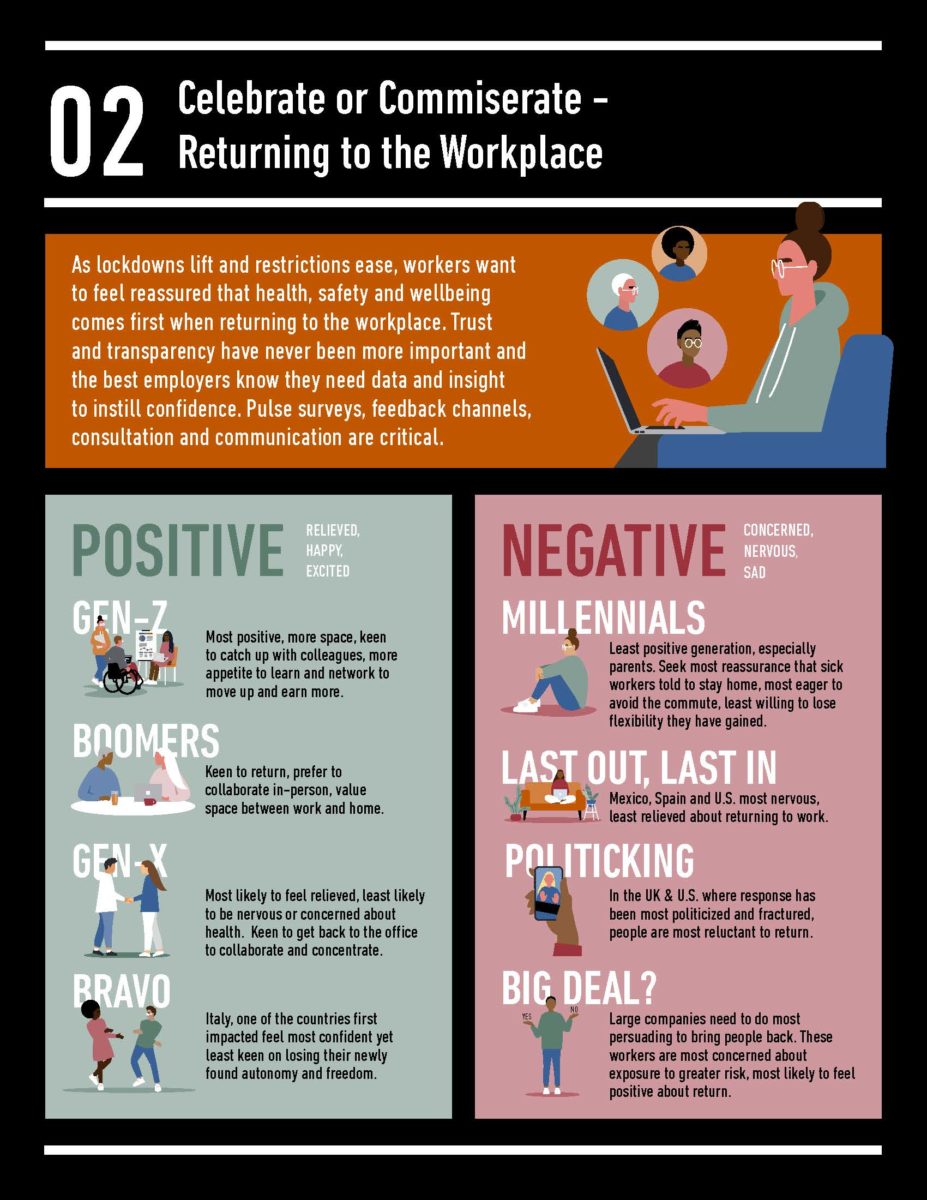 02 Celebrate or Commiserate – Returning to the Workplace

As lockdowns lift and restrictions ease, workers want to feel reassured that health, safety and wellbeing comes first when returning to the workplace. Trust and transparency have never been more important and the best employers know they need data and insight to instill confidence. Pulse surveys, feedback channels, consultation and communication are critical.

POSITIVE RELIEVED, HAPPY, EXCITED

GEN-Z
Most positive, more space, keen to catch up with colleagues, more appetite to learn and network to move up and earn more.

BOOMERS
Keen to return, prefer to collaborate in-person, value space between work and home.

GEN-X
Most likely to feel relieved, least likely to be nervous or concerned about health. Keen to get back to the office to collaborate and concentrate.

BRAVO
Italy, one of the countries first impacted feel most confident yet least keen on losing their newly found autonomy and freedom.

NEGATIVE CONCERNED, NERVOUS, SAD

MILLENNIALS
Least positive generation, especially parents. Seek most reassurance that sick workers told to stay home, most eager to avoid the commute, least willing to lose flexibility they have gained.

LAST OUT, LAST IN
Mexico, Spain and U.S. most nervous, least relieved about returning to work.

POLITICKING
In the UK & U.S. where response has been most politicized and fractured, people are most reluctant to return.

BIG DEAL?
YES NO
Large companies need to do most persuading to bring people back. These workers are most concerned about exposure to greater risk, most likely to feel positive about return.