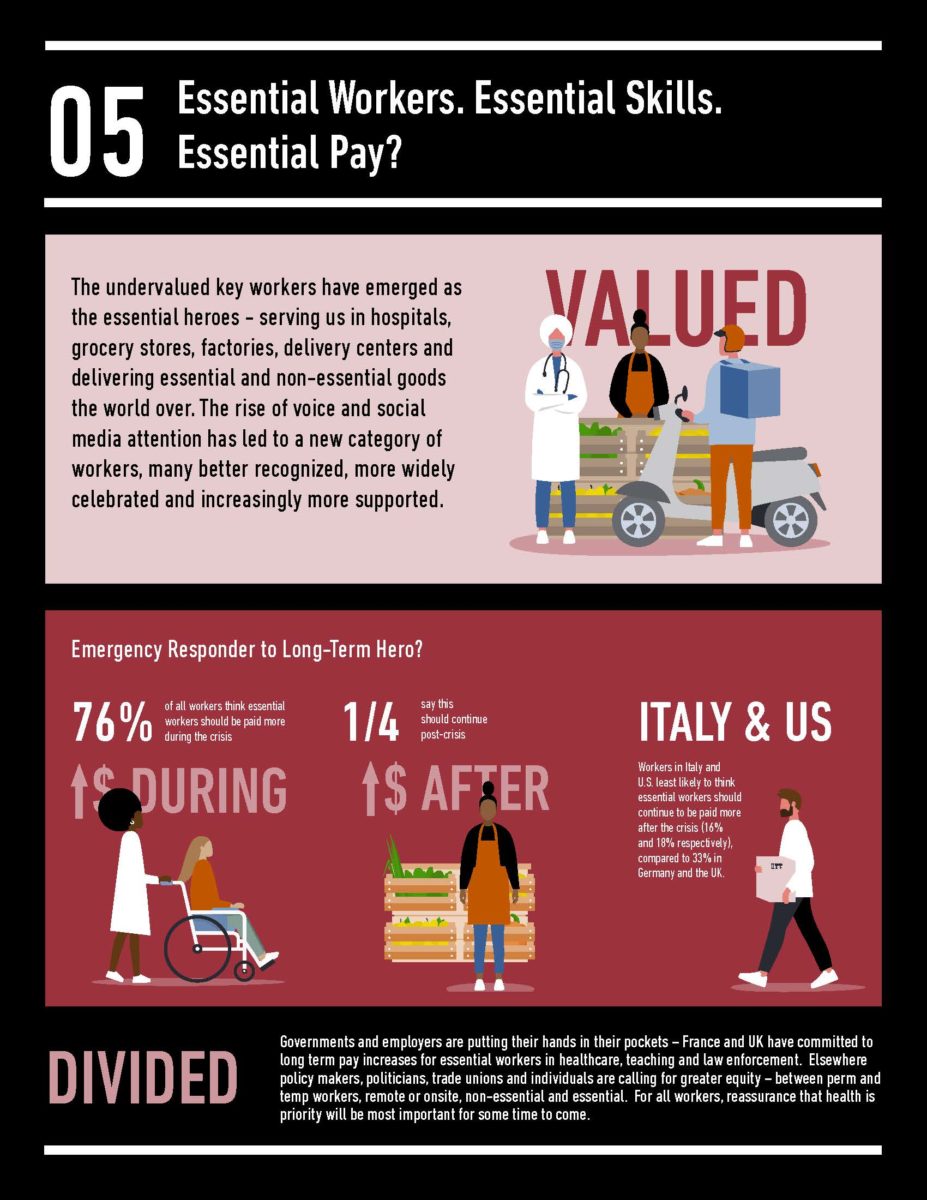 05 Essential Workers. Essential Skills. Essential Pay?

The undervalued key workers have emerged as the essential heroes - serving us in hospitals, grocery stores, factories, delivery centers and delivering essential and non-essential goods the world over. The rise of voice and social media attention has led to a new category of workers, many better recognized, more widely celebrated and increasingly more supported.

VALUED

Emergency Responder to Long-Term Hero?

76% of all workers think essential workers should be paid more during the crisis

↑$ DURING

1/4 say this should continue post-crisis

↑$ AFTER

ITALY & US

Workers in Italy and U.S. least likely to think essential workers should continue to be paid more after the crisis (16% and 18% respectively), compared to 33% in Germany and the UK.

DIVIDED

Governments and employers are putting their hands in their pockets – France and UK have committed to long term pay increases for essential workers in healthcare, teaching and law enforcement. Elsewhere policy makers, politicians, trade unions and individuals are calling for greater equity – between perm and temp workers, remote or onsite, non-essential and essential. For all workers, reassurance that health is priority will be most important for some time to come.